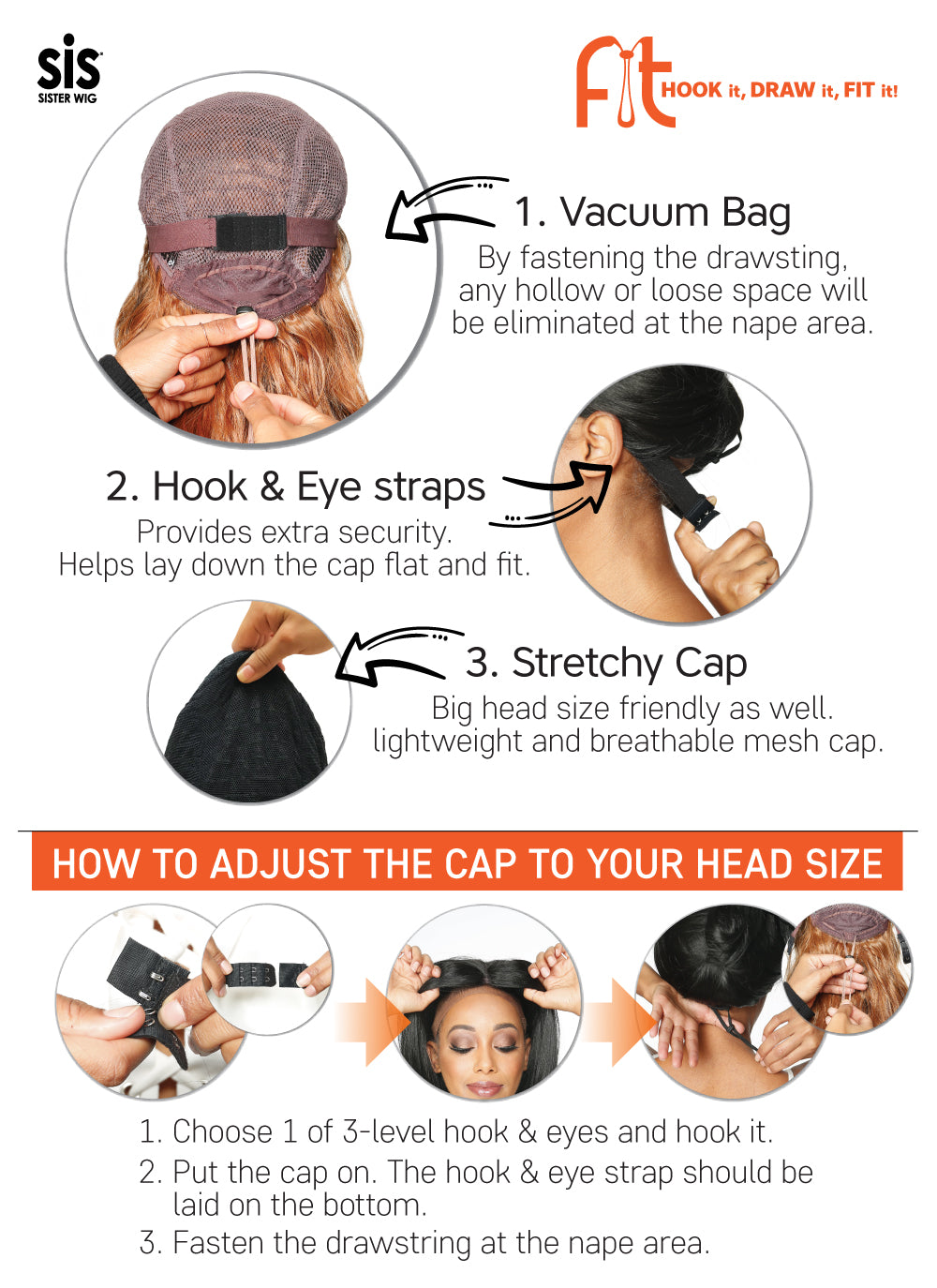 sis
SISTER WIG

Fit HOOK it, DRAW it, FIT it!

1. Vacuum Bag
By fastening the drawsting, any hollow or loose space will be eliminated at the nape area.

2. Hook & Eye straps
Provides extra security. Helps lay down the cap flat and fit.

3. Stretchy Cap
Big head size friendly as well. lightweight and breathable mesh cap.

HOW TO ADJUST THE CAP TO YOUR HEAD SIZE

1. Choose 1 of 3-level hook & eyes and hook it.
2. Put the cap on. The hook & eye strap should be laid on the bottom.
3. Fasten the drawstring at the nape area.